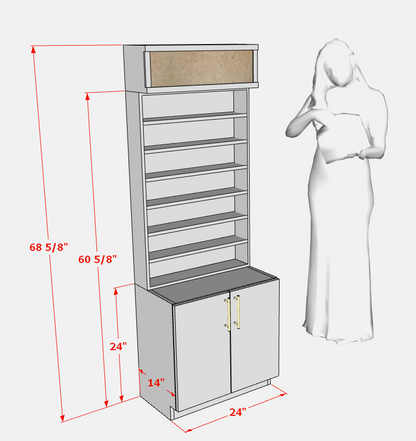 68 5/8"
60 5/8"
24"
14"
24"